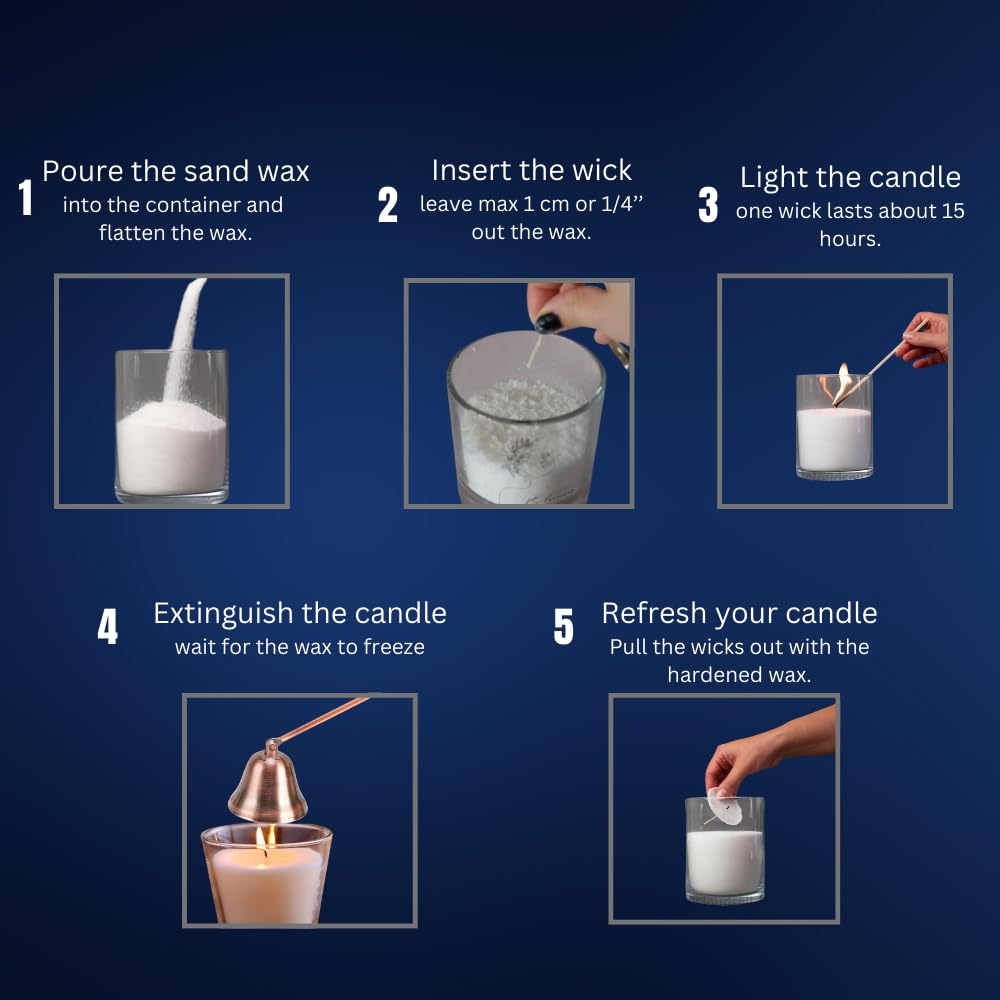 1 Poure the sand wax
into the container and flatten the wax.

2 Insert the wick
leave max 1 cm or 1/4'' out the wax.

3 Light the candle
one wick lasts about 15 hours.

4 Extinguish the candle
wait for the wax to freeze

5 Refresh your candle
Pull the wicks out with the hardened wax.