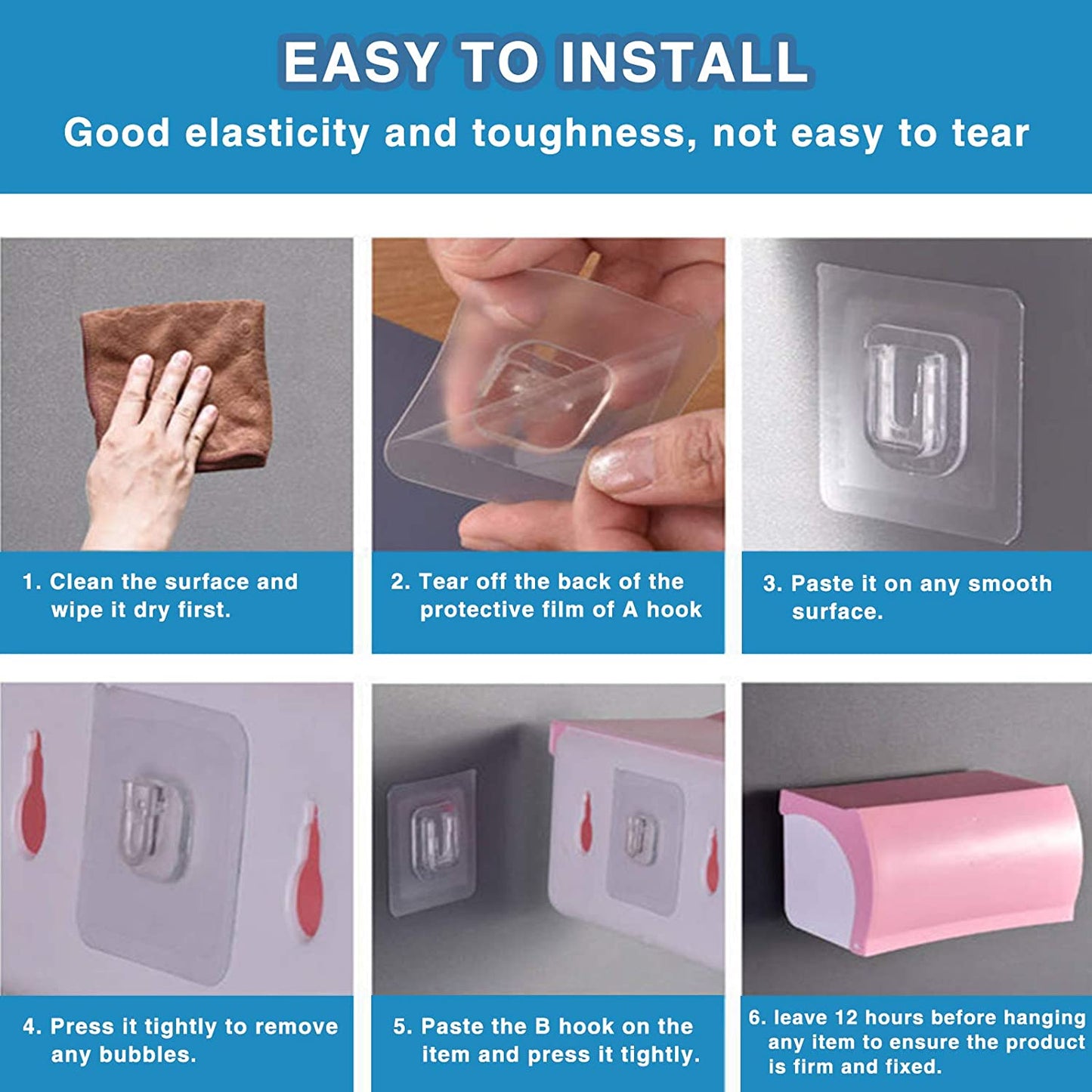 EASY TO INSTALL

Good elasticity and toughness, not easy to tear

1. Clean the surface and wipe it dry first.

2. Tear off the back of the protective film of A hook

3. Paste it on any smooth surface.

4. Press it tightly to remove any bubbles.

5. Paste the B hook on the item and press it tightly.

6. leave 12 hours before hanging any item to ensure the product is firm and fixed.