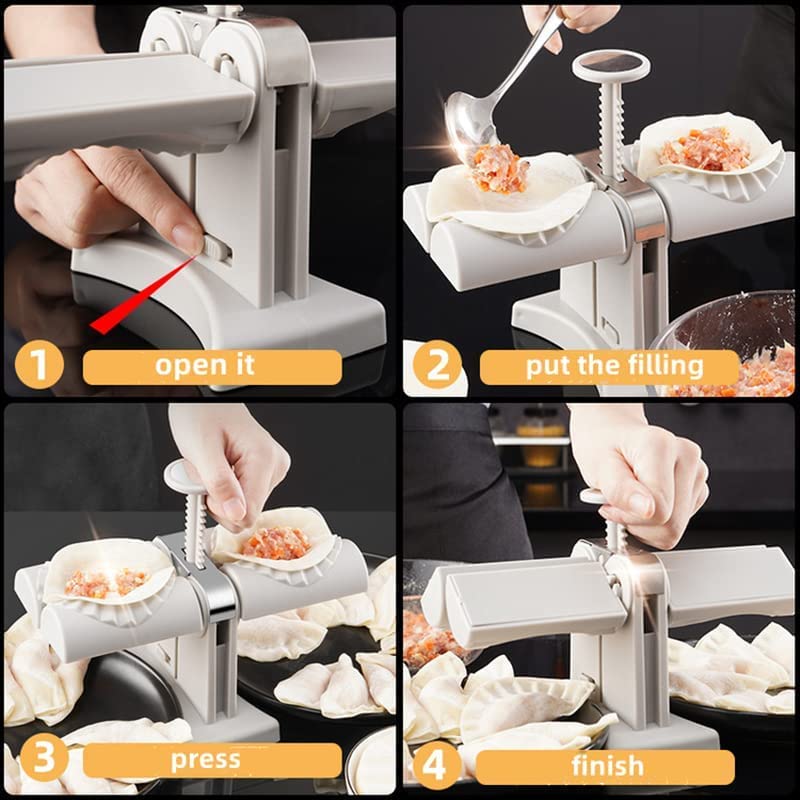 1 open it

2 put the filling

3 press

4 finish