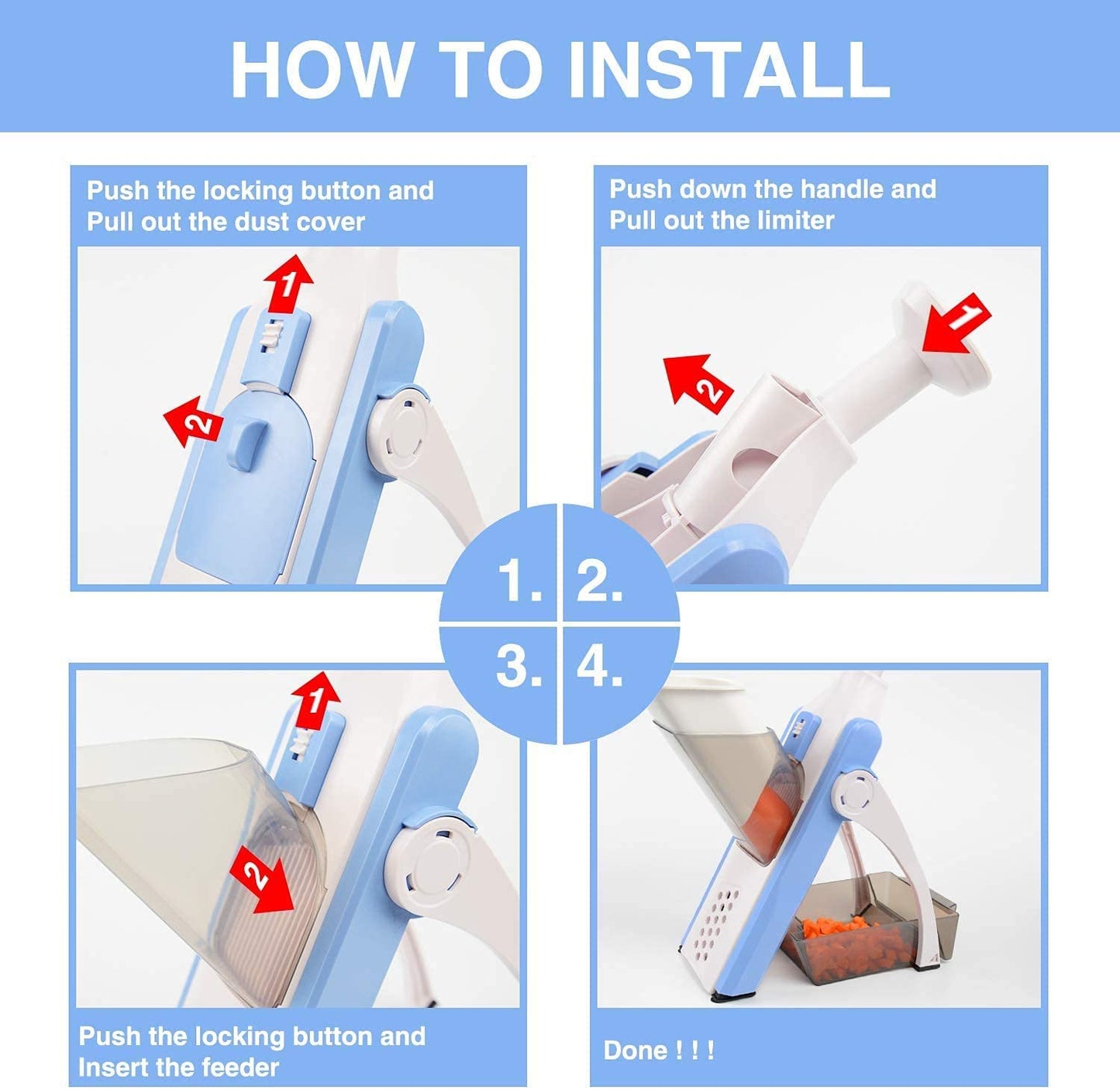 HOW TO INSTALL

Push the locking button and Pull out the dust cover

1

2

Push down the handle and Pull out the limiter

1

2

1.

2.

3.

4.

1

2

Push the locking button and Insert the feeder

Done ! ! !