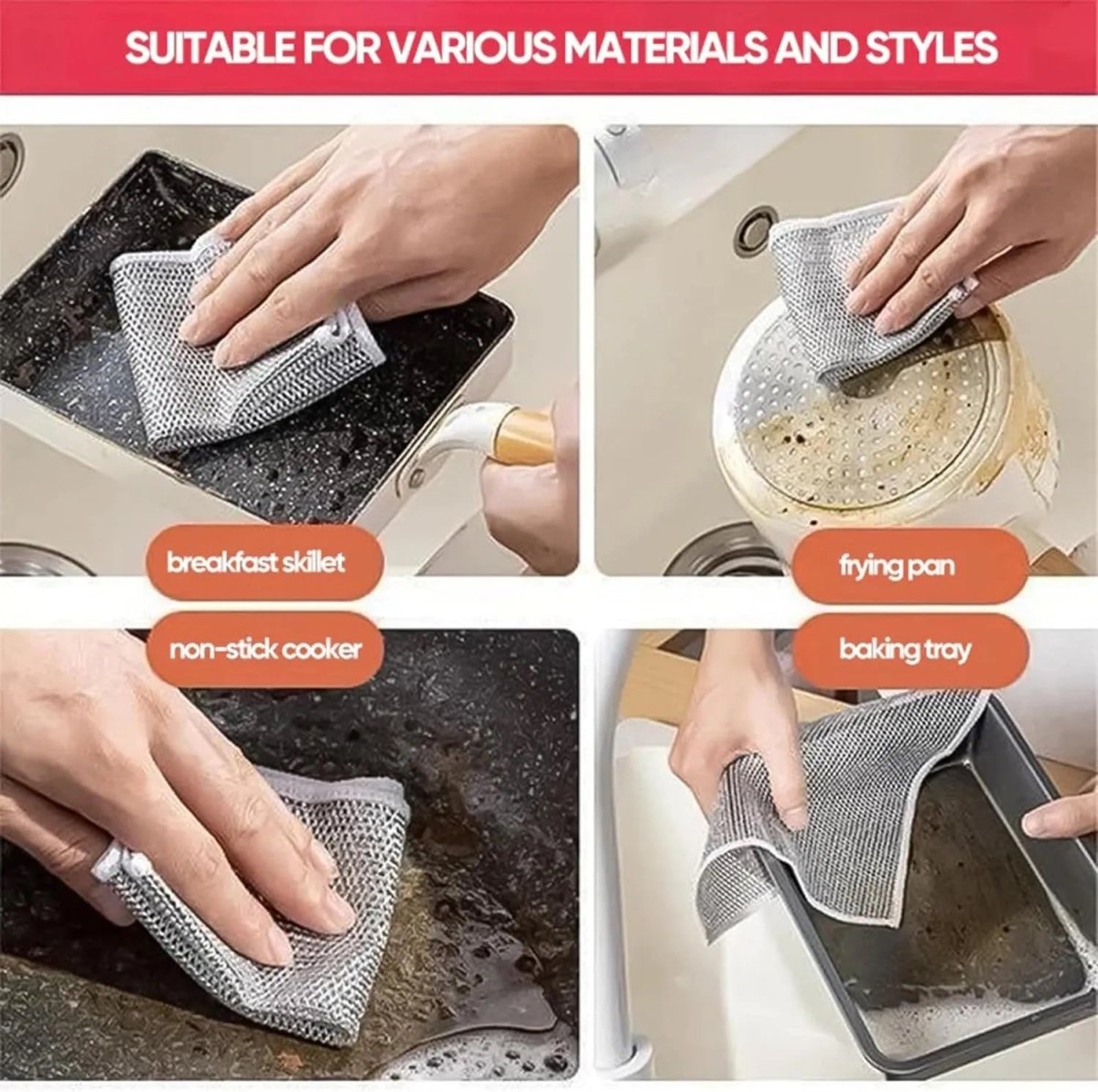 SUITABLE FOR VARIOUS MATERIALS AND STYLES

breakfast skillet

frying pan

non-stick cooker

baking tray