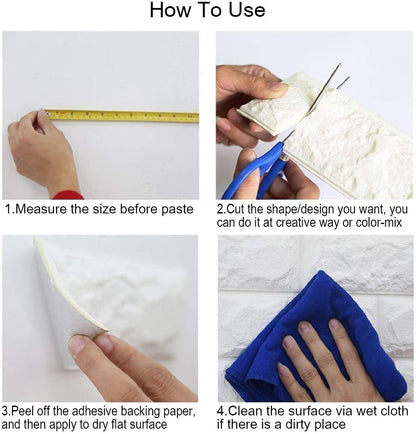 How To Use

1.Measure the size before paste

2.Cut the shape/design you want, you can do it at creative way or color-mix

3.Peel off the adhesive backing paper, and then apply to dry flat surface

4.Clean the surface via wet cloth if there is a dirty place