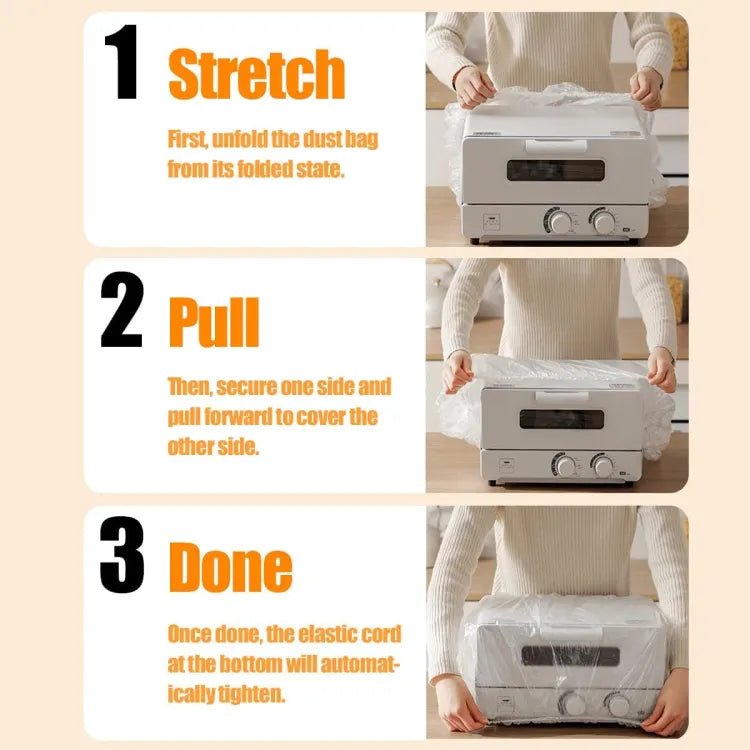 1 Stretch

First, unfold the dust bag from its folded state.

2 Pull

Then, secure one side and pull forward to cover the other side.

3 Done

Once done, the elastic cord at the bottom will automatically tighten.