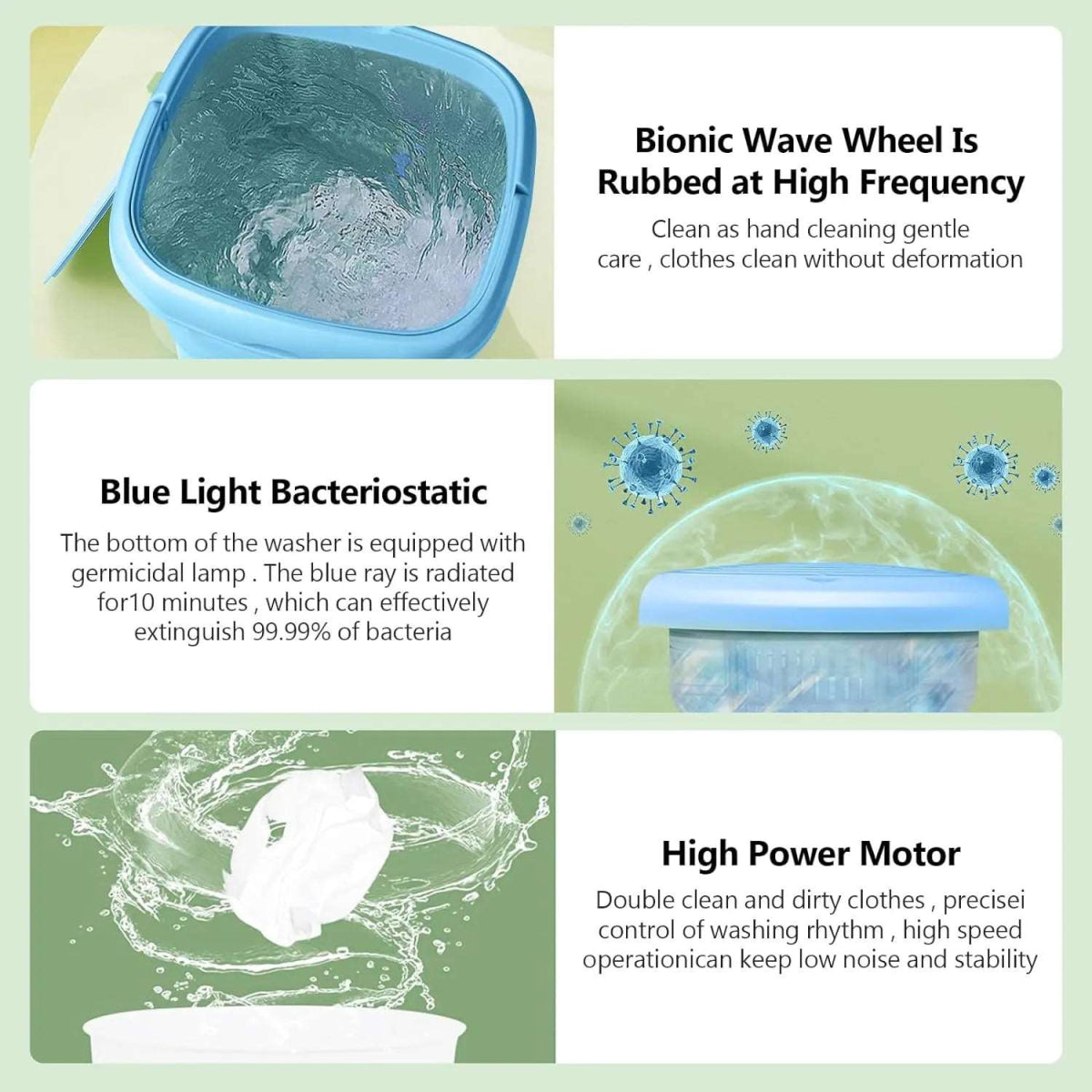 Bionic Wave Wheel Is Rubbed at High Frequency

Clean as hand cleaning gentle care , clothes clean without deformation

Blue Light Bacteriostatic

The bottom of the washer is equipped with germicidal lamp . The blue ray is radiated for10 minutes , which can effectively extinguish 99.99% of bacteria

High Power Motor

Double clean and dirty clothes , precisei control of washing rhythm , high speed operationican keep low noise and stability