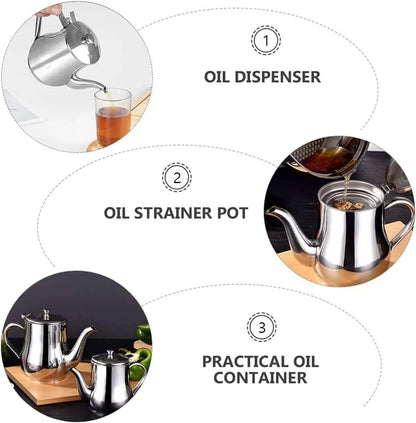 1

OIL DISPENSER

2

OIL STRAINER POT

3

PRACTICAL OIL CONTAINER