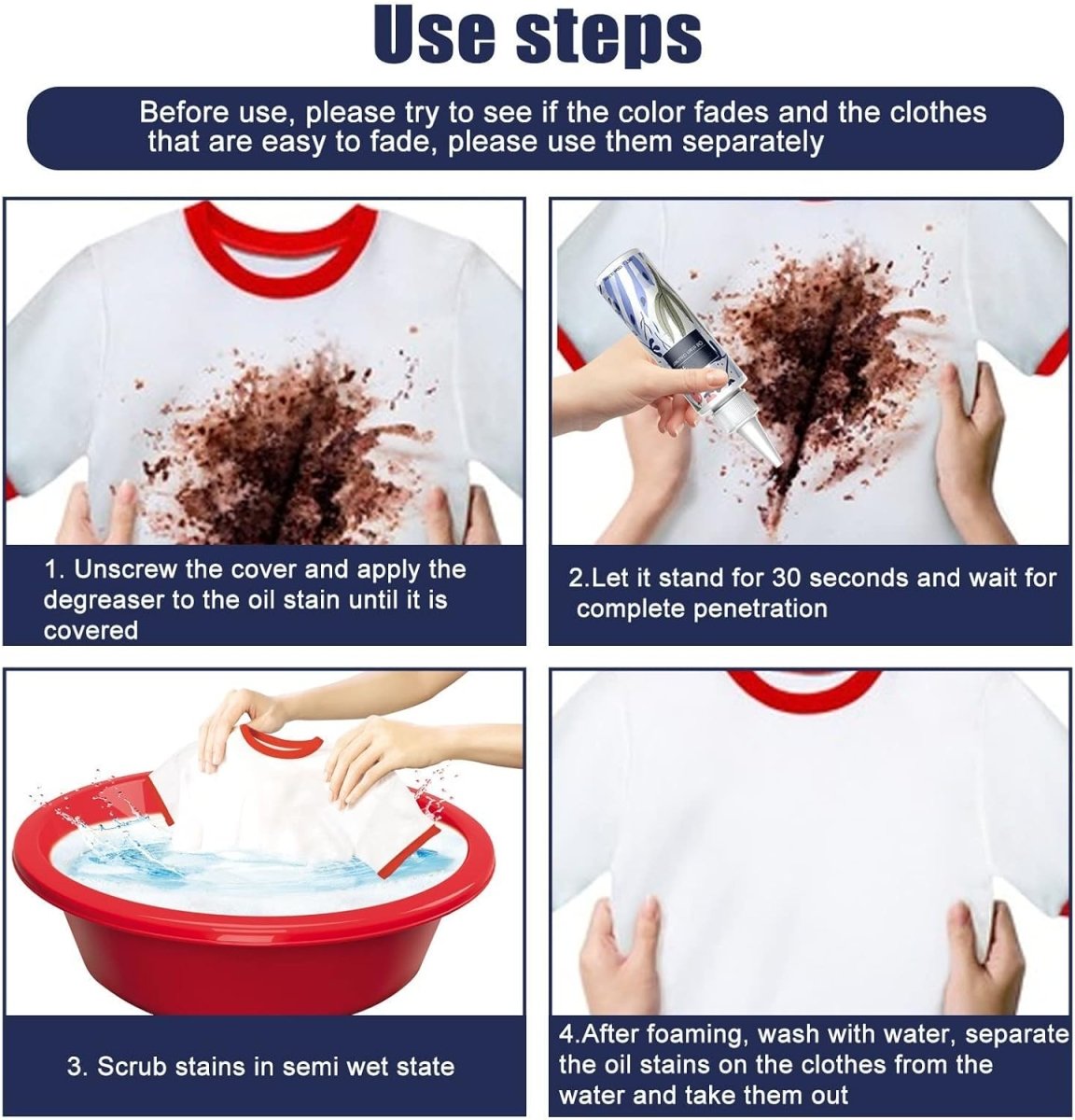 Use steps

Before use, please try to see if the color fades and the clothes that are easy to fade, please use them separately

1. Unscrew the cover and apply the degreaser to the oil stain until it is covered

2.Let it stand for 30 seconds and wait for complete penetration

3. Scrub stains in semi wet state

4.After foaming, wash with water, separate the oil stains on the clothes from the water and take them out