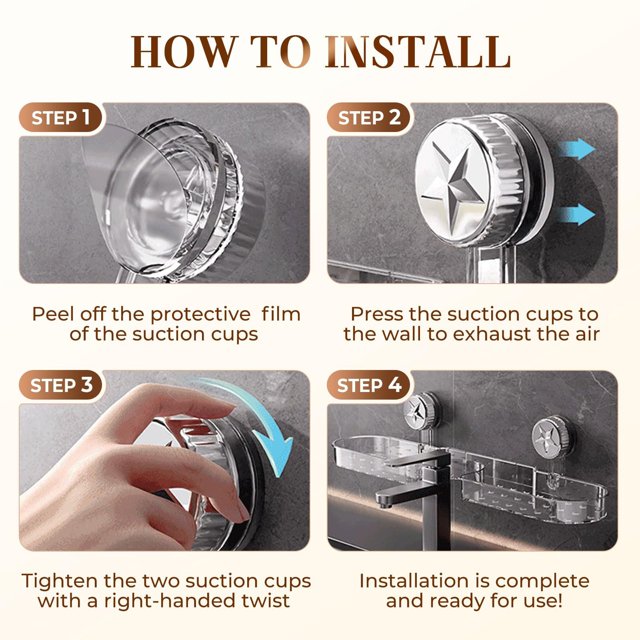 HOW TO INSTALL

STEP 1

Peel off the protective film of the suction cups

STEP 2

Press the suction cups to the wall to exhaust the air

STEP 3

Tighten the two suction cups with a right-handed twist

STEP 4

Installation is complete and ready for use!