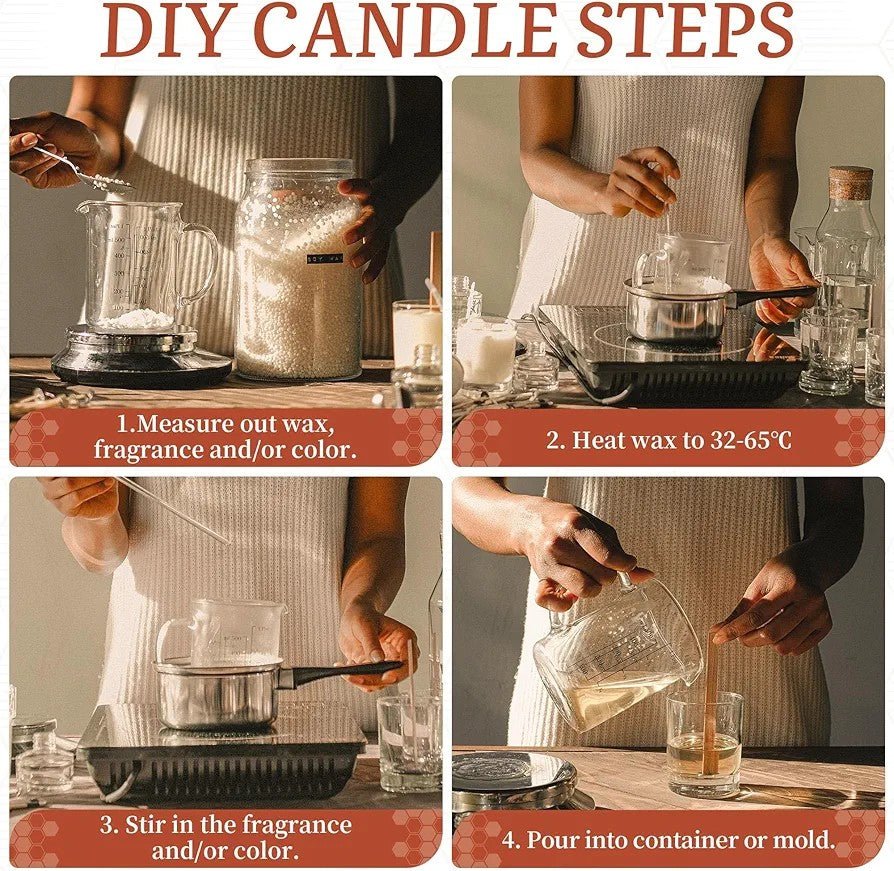 DIY CANDLE STEPS

SOY WAX

1.Measure out wax, fragrance and/or color.

2. Heat wax to 32-65℃

3. Stir in the fragrance and/or color.

4. Pour into container or mold.