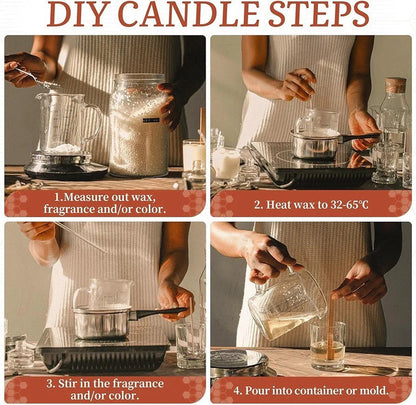 DIY CANDLE STEPS

1.Measure out wax, fragrance and/or color.

2. Heat wax to 32-65℃

3. Stir in the fragrance and/or color.

4. Pour into container or mold.