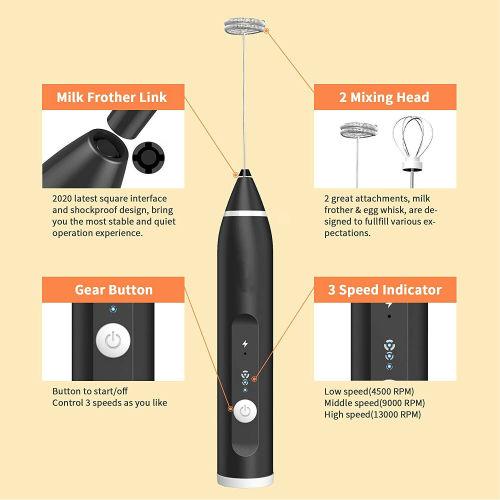 Milk Frother Link

2020 latest square interface and shockproof design, bring you the most stable and quiet operation experience.

2 Mixing Head

2 great attachments, milk frother & egg whisk, are designed to fullfill various expectations.

Gear Button

Button to start/off
Control 3 speeds as you like

3 Speed Indicator

Low speed(4500 RPM)
Middle speed(9000 RPM)
High speed(13000 RPM)