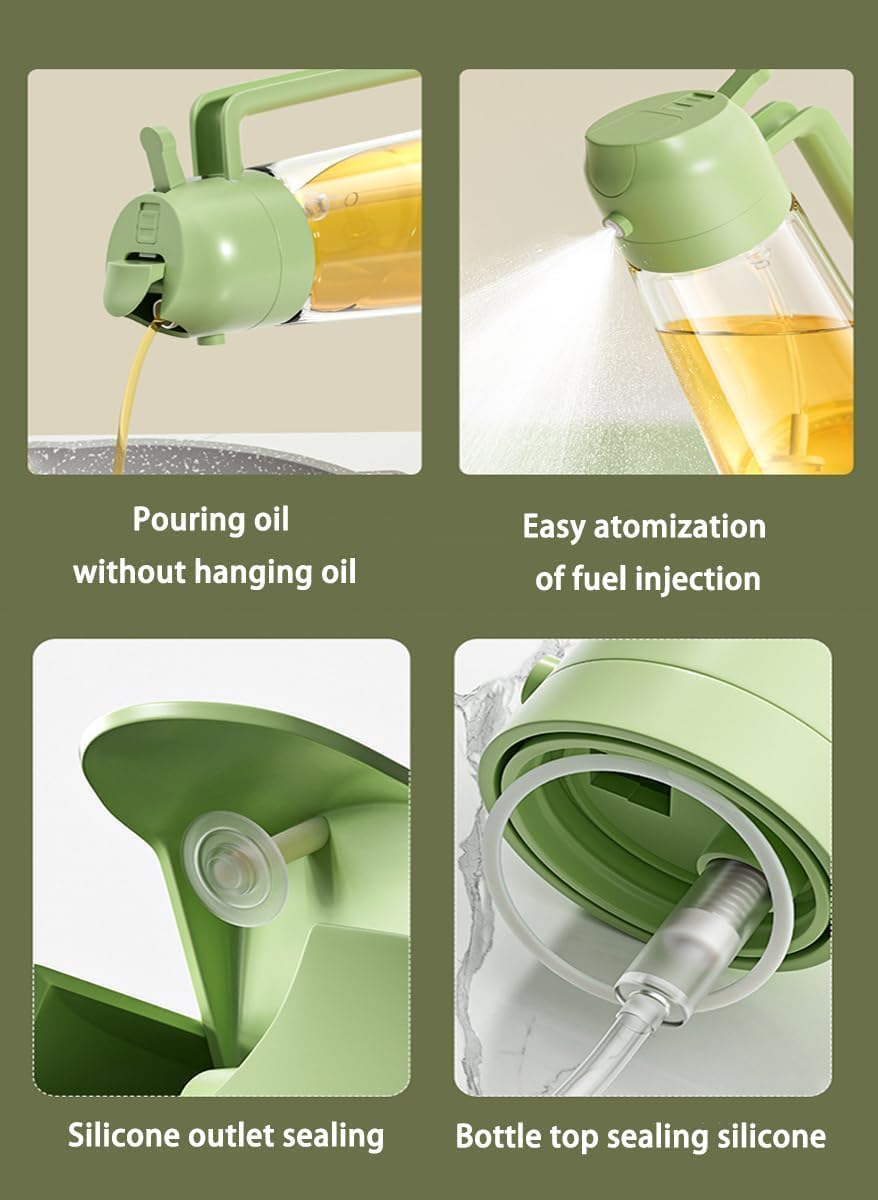 Pouring oil
without hanging oil

Easy atomization
of fuel injection

Silicone outlet sealing

Bottle top sealing silicone