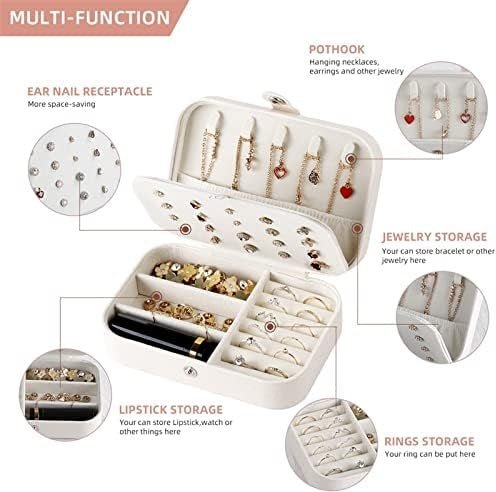 MULTI-FUNCTION

POTHOOK
Hanging necklaces, earrings and other jewelry

EAR NAIL RECEPTACLE
More space-saving

JEWELRY STORAGE
Your can store bracelet or other jewelry here

LIPSTICK STORAGE
Your can store Lipstick,watch or other things here

RINGS STORAGE
Your ring can be put here