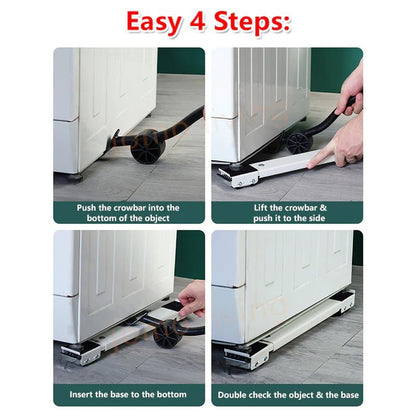 Easy 4 Steps:

Push the crowbar into the bottom of the object

Lift the crowbar & push it to the side

Insert the base to the bottom

Double check the object & the base