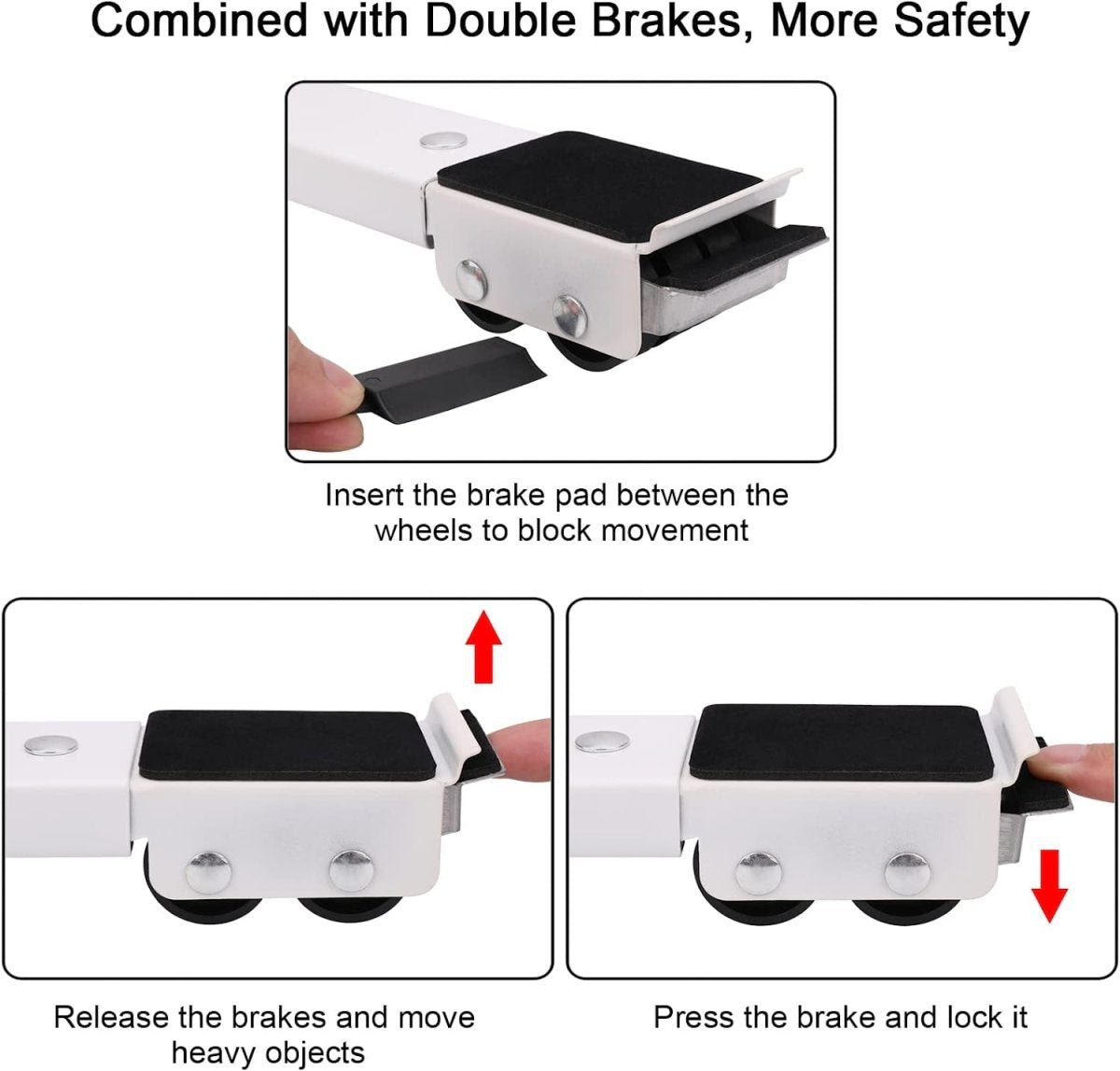 Combined with Double Brakes, More Safety

Insert the brake pad between the wheels to block movement

Release the brakes and move heavy objects

Press the brake and lock it