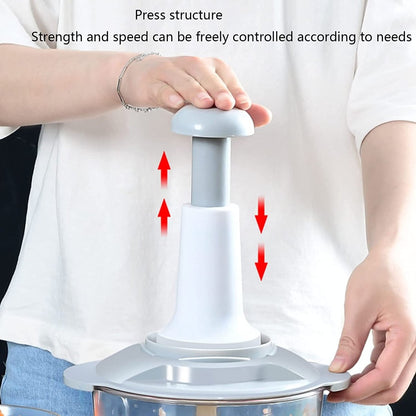 Press structure
Strength and speed can be freely controlled according to needs