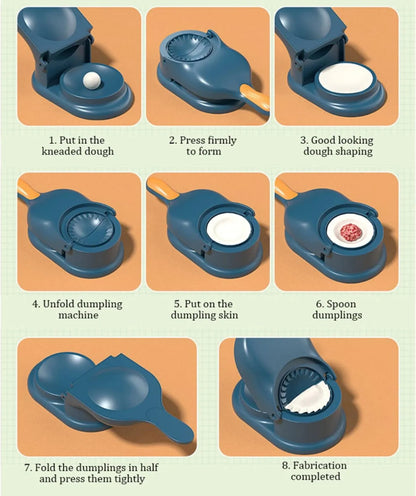 1. Put in the kneaded dough

2. Press firmly to form

3. Good looking dough shaping

4. Unfold dumpling machine

5. Put on the dumpling skin

6. Spoon dumplings

7. Fold the dumplings in half and press them tightly

8. Fabrication completed