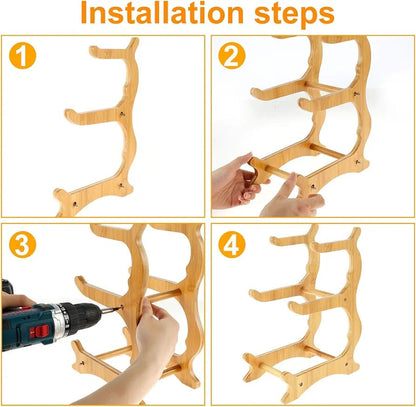 Installation steps

1

2

3

4