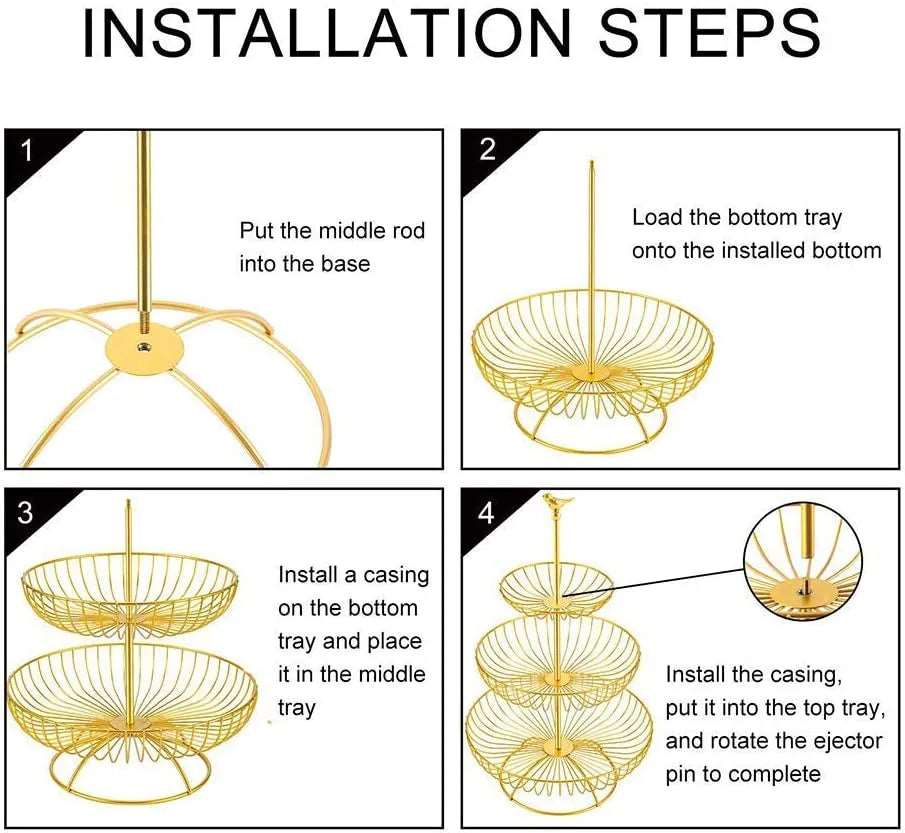 INSTALLATION STEPS

1

Put the middle rod into the base

2

Load the bottom tray onto the installed bottom

3

Install a casing on the bottom tray and place it in the middle tray

4

Install the casing, put it into the top tray, and rotate the ejector pin to complete