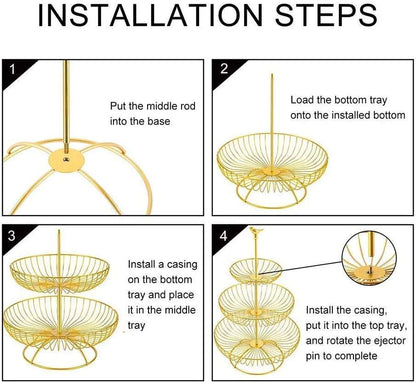 INSTALLATION STEPS

1

Put the middle rod into the base

2

Load the bottom tray onto the installed bottom

3

Install a casing on the bottom tray and place it in the middle tray

4

Install the casing, put it into the top tray, and rotate the ejector pin to complete