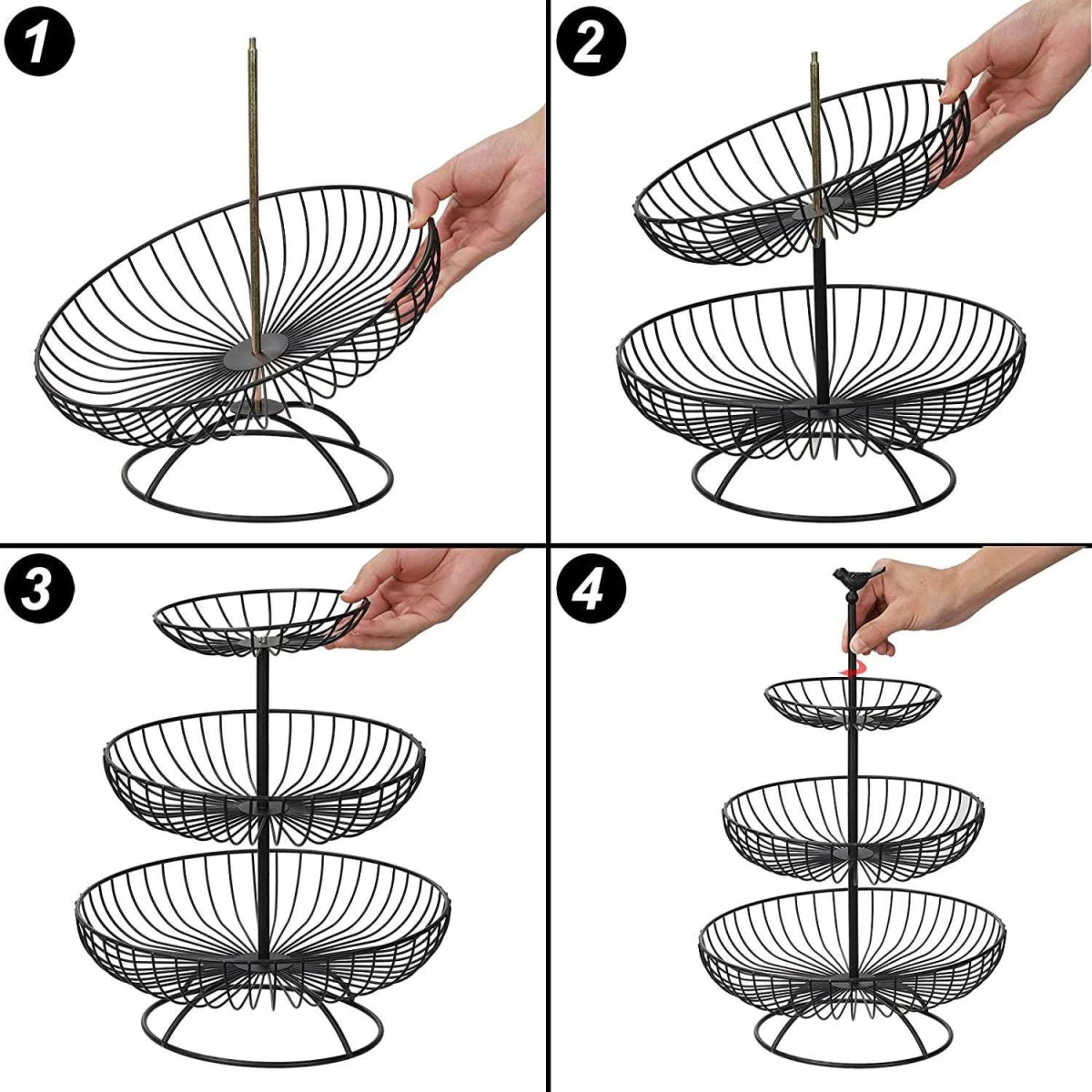 1

2

3

4