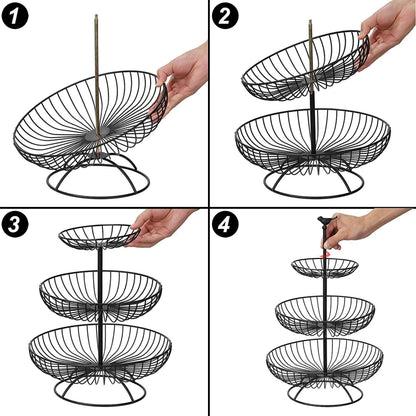 1

2

3

4