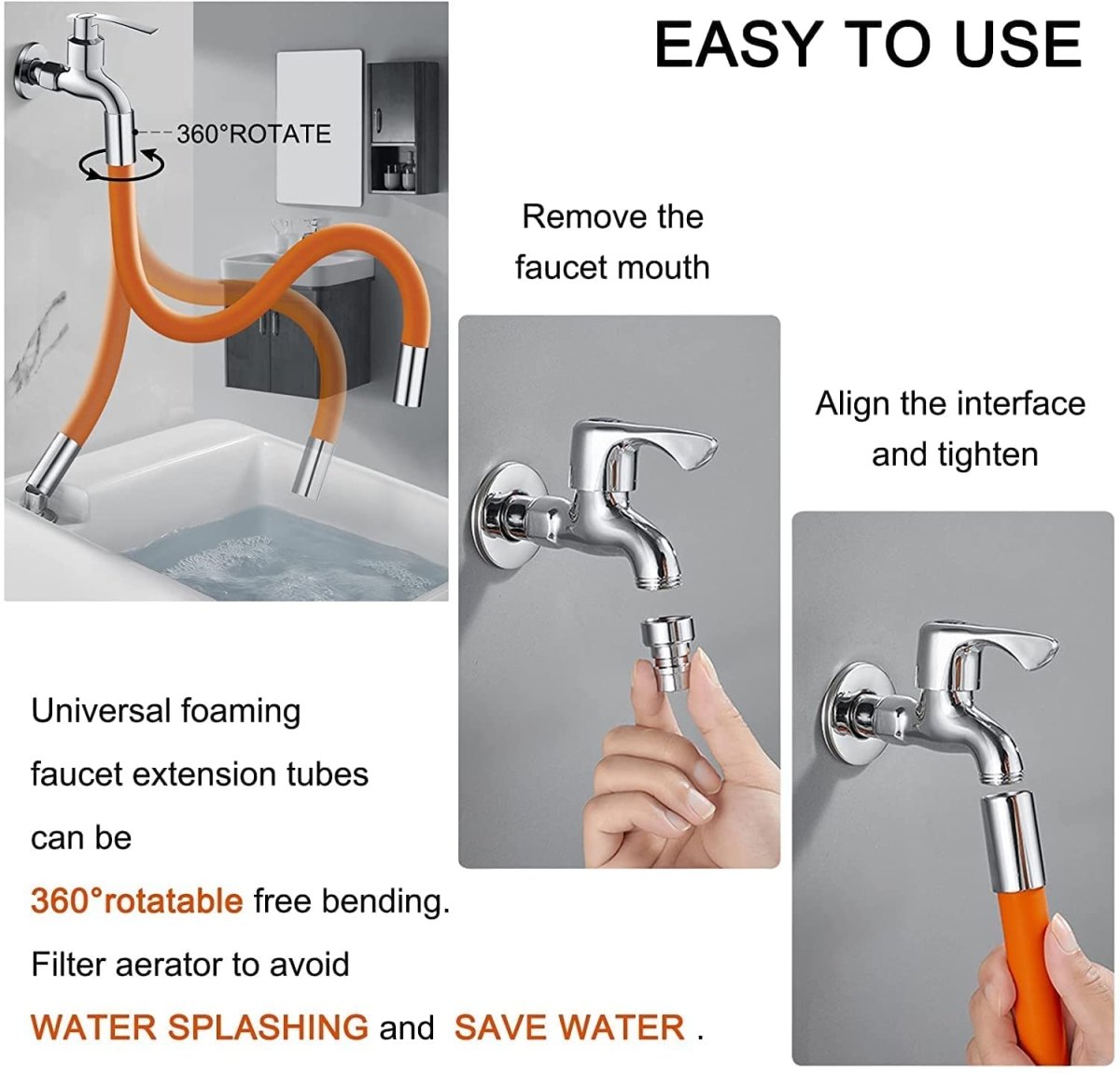 EASY TO USE

360°ROTATE

Remove the faucet mouth

Align the interface and tighten

Universal foaming faucet extension tubes can be 360°rotatable free bending. Filter aerator to avoid WATER SPLASHING and SAVE WATER .