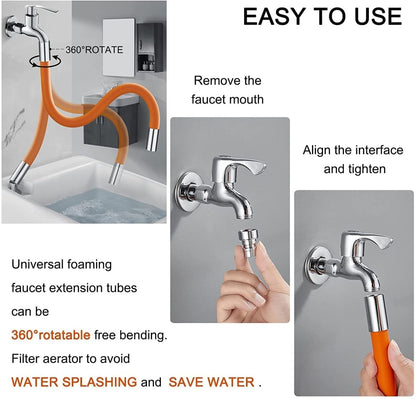 EASY TO USE

360°ROTATE

Remove the faucet mouth

Align the interface and tighten

Universal foaming faucet extension tubes can be 360°rotatable free bending. Filter aerator to avoid WATER SPLASHING and SAVE WATER .