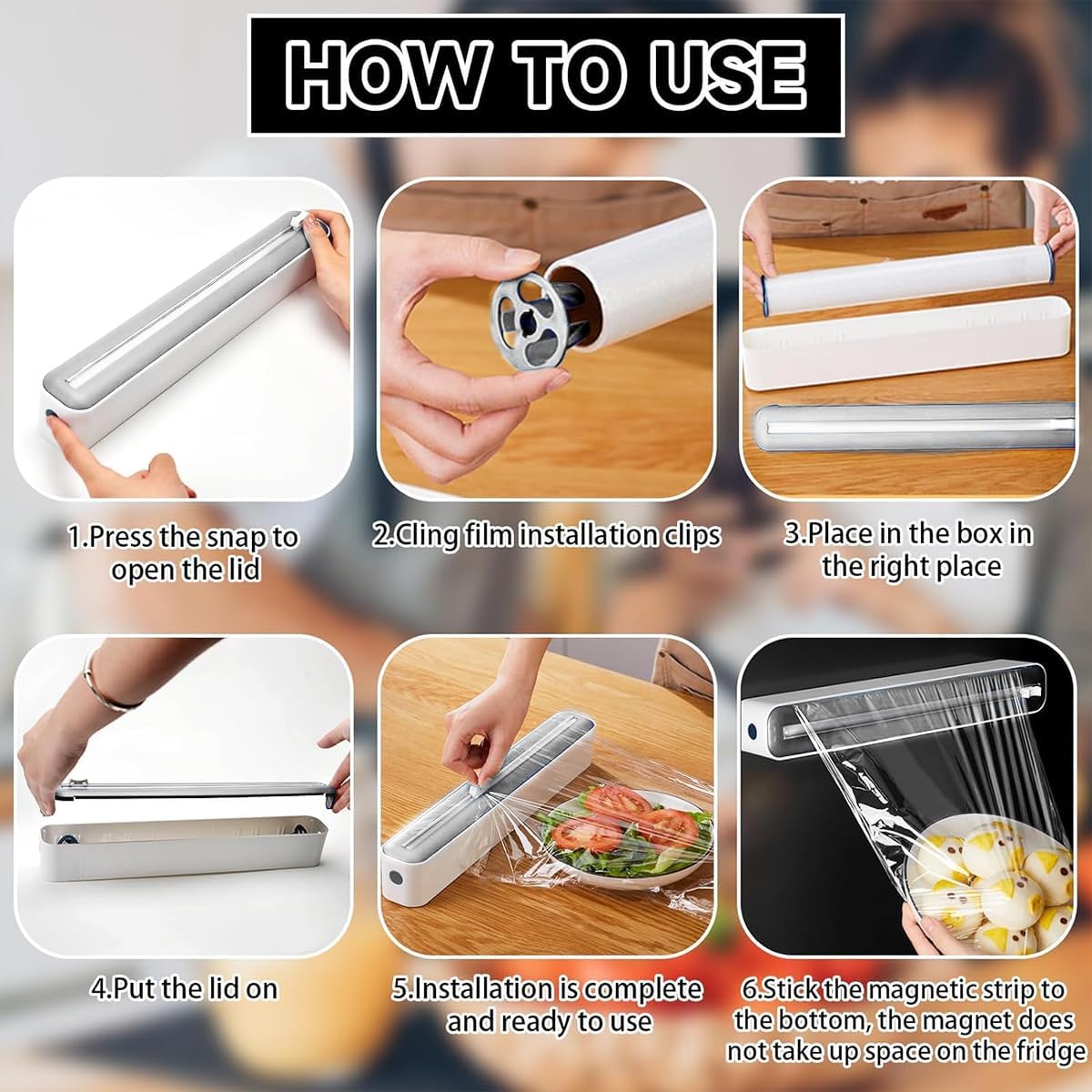 HOW TO USE

1.Press the snap to open the lid

2.Cling film installation clips

3.Place in the box in the right place

4.Put the lid on

5.Installation is complete and ready to use

6.Stick the magnetic strip to the bottom, the magnet does not take up space on the fridge