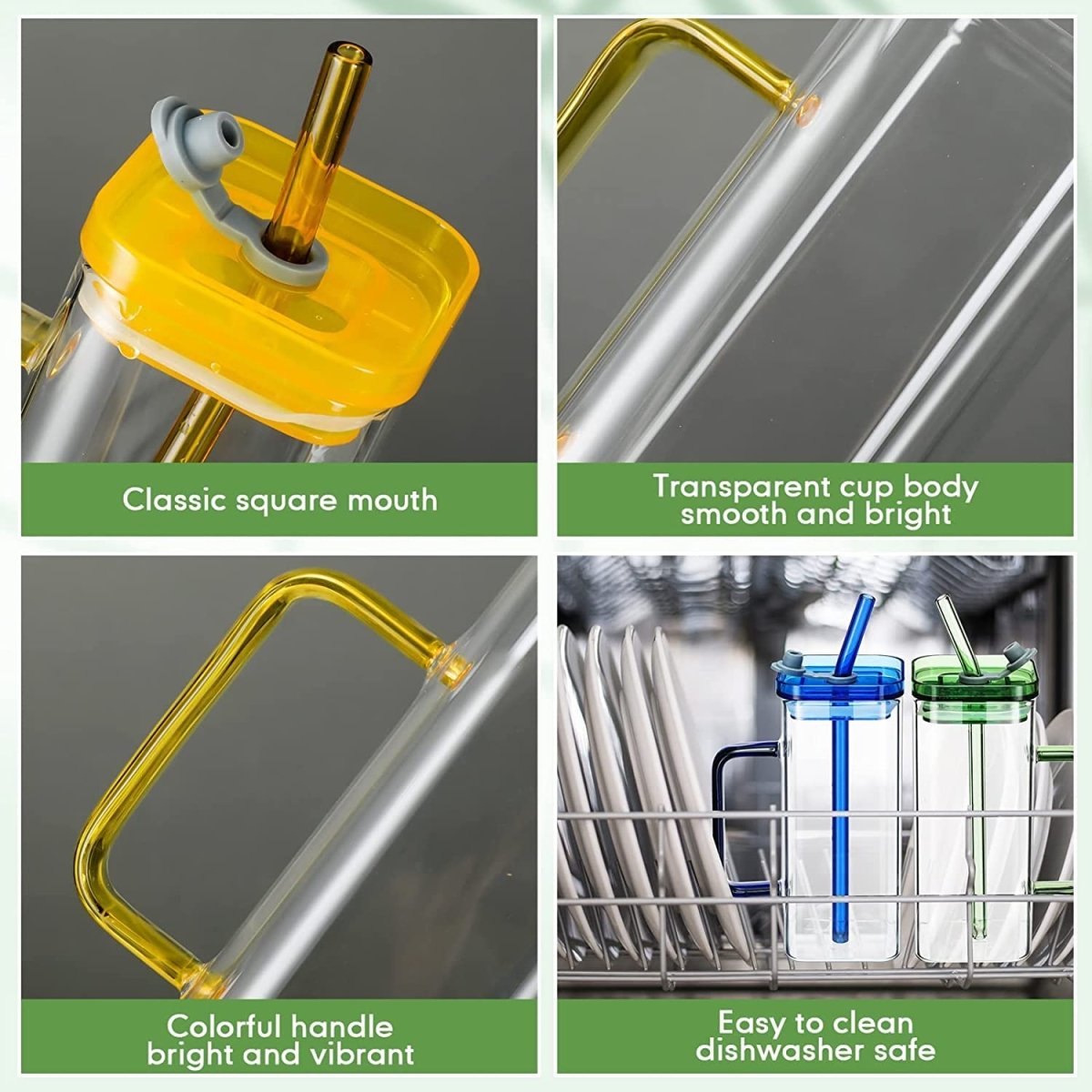 Classic square mouth

Transparent cup body
smooth and bright

Colorful handle
bright and vibrant

Easy to clean
dishwasher safe