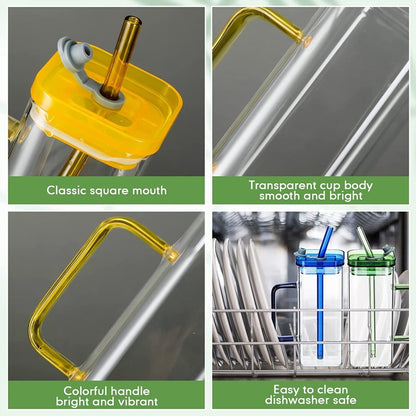 Classic square mouth

Transparent cup body
smooth and bright

Colorful handle
bright and vibrant

Easy to clean
dishwasher safe