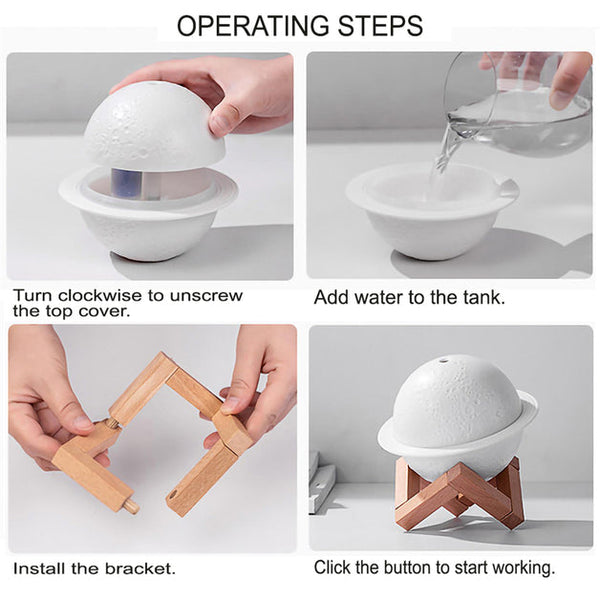 OPERATING STEPS

Turn clockwise to unscrew the top cover.

Add water to the tank.

Install the bracket.

Click the button to start working.