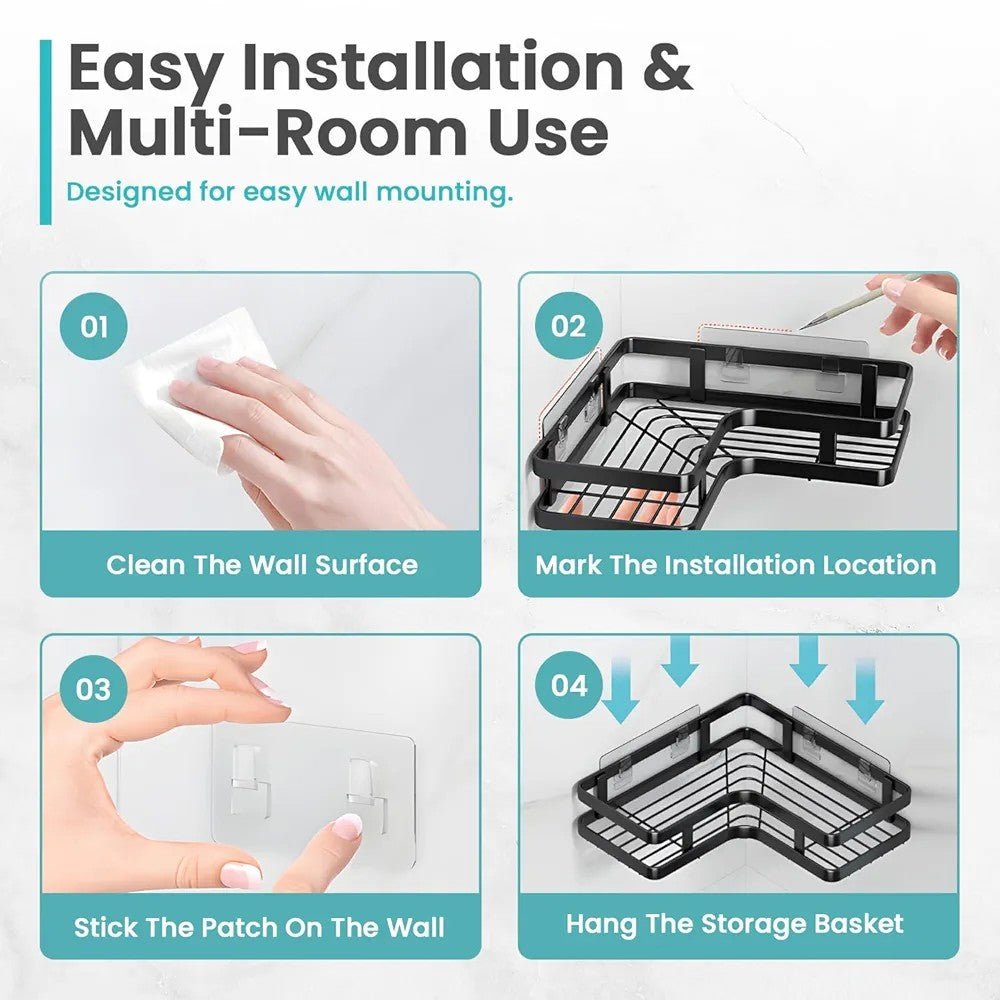 Easy Installation & Multi-Room Use

Designed for easy wall mounting.

01

Clean The Wall Surface

02

Mark The Installation Location

03

Stick The Patch On The Wall

04

Hang The Storage Basket