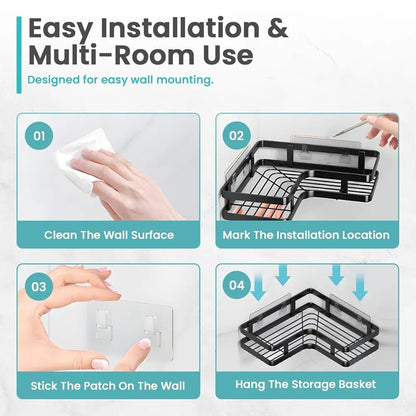 Easy Installation & Multi-Room Use

Designed for easy wall mounting.

01

Clean The Wall Surface

02

Mark The Installation Location

03

Stick The Patch On The Wall

04

Hang The Storage Basket