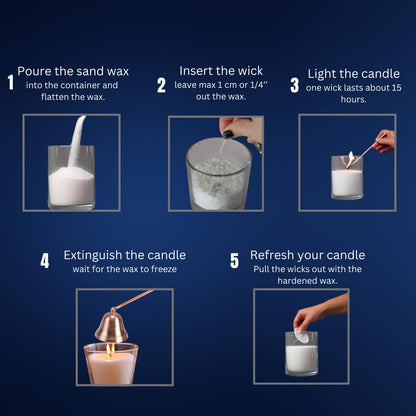 1 Poure the sand wax
into the container and flatten the wax.

2 Insert the wick
leave max 1 cm or 1/4'' out the wax.

3 Light the candle
one wick lasts about 15 hours.

4 Extinguish the candle
wait for the wax to freeze

5 Refresh your candle
Pull the wicks out with the hardened wax.