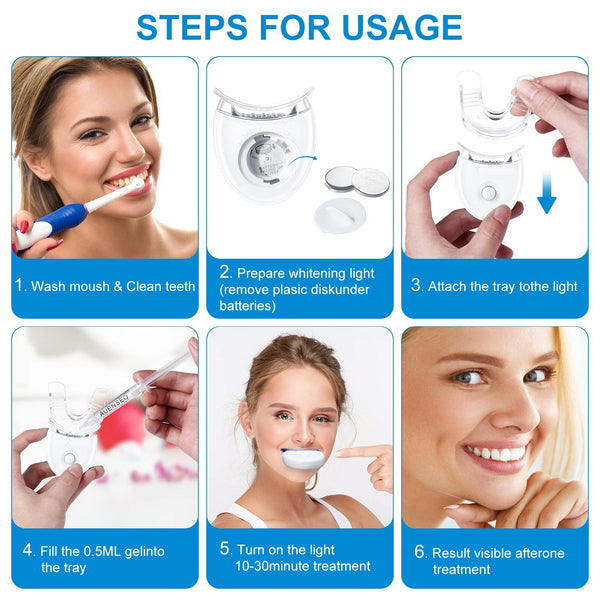 STEPS FOR USAGE

1. Wash moush & Clean teeth

2. Prepare whitening light (remove plasic diskunder batteries)

3. Attach the tray tothe light

AUENSEO

4. Fill the 0.5ML gelinto the tray

5. Turn on the light 10-30minute treatment

6. Result visible afterone treatment