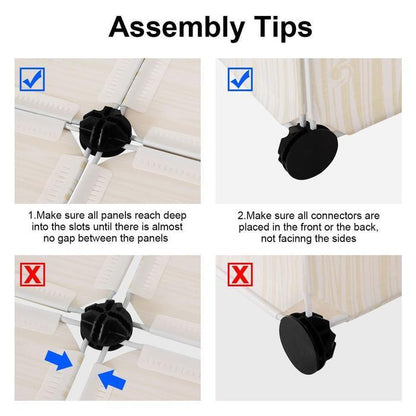 Assembly Tips

1.Make sure all panels reach deep into the slots until there is almost no gap between the panels

2.Make sure all connectors are placed in the front or the back, not facinng the sides