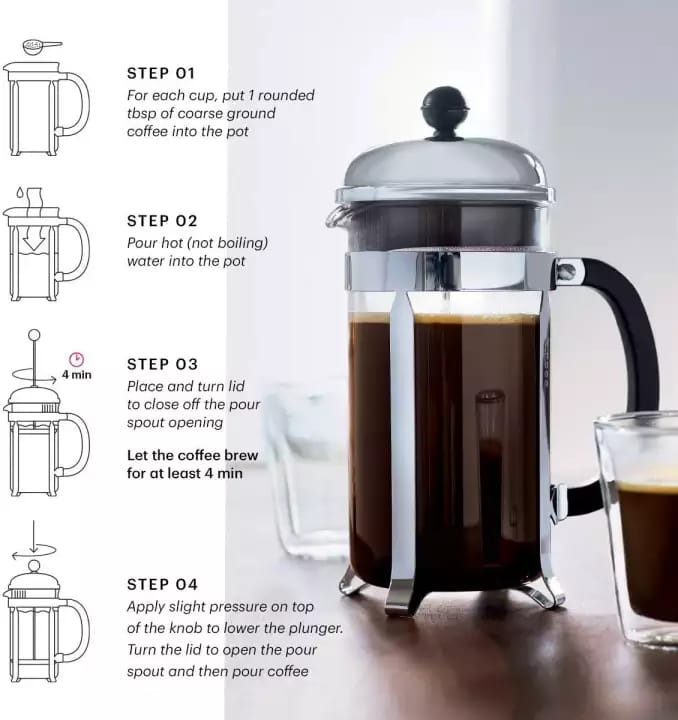 STEP 01
For each cup, put 1 rounded tbsp of coarse ground coffee into the pot

STEP 02
Pour hot (not boiling) water into the pot

4 min

STEP 03
Place and turn lid to close off the pour spout opening

Let the coffee brew for at least 4 min

STEP 04
Apply slight pressure on top of the knob to lower the plunger. Turn the lid to open the pour spout and then pour coffee