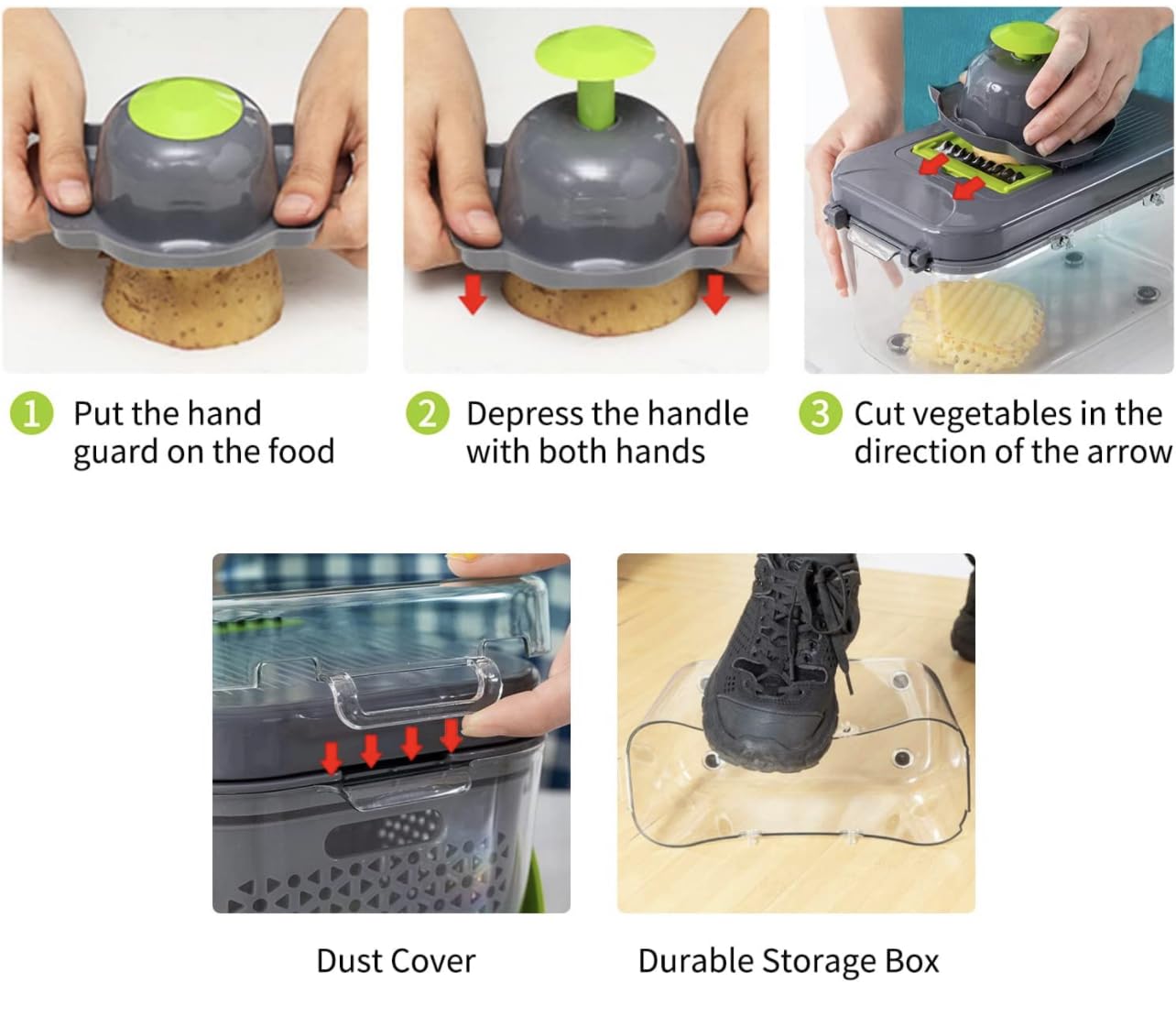 1 Put the hand guard on the food

2 Depress the handle with both hands

3 Cut vegetables in the direction of the arrow

Dust Cover

Durable Storage Box