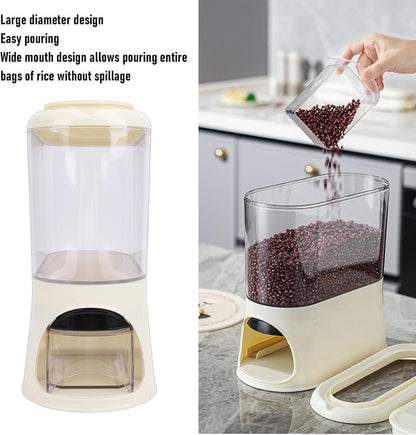 Large diameter design
Easy pouring
Wide mouth design allows pouring entire bags of rice without spillage