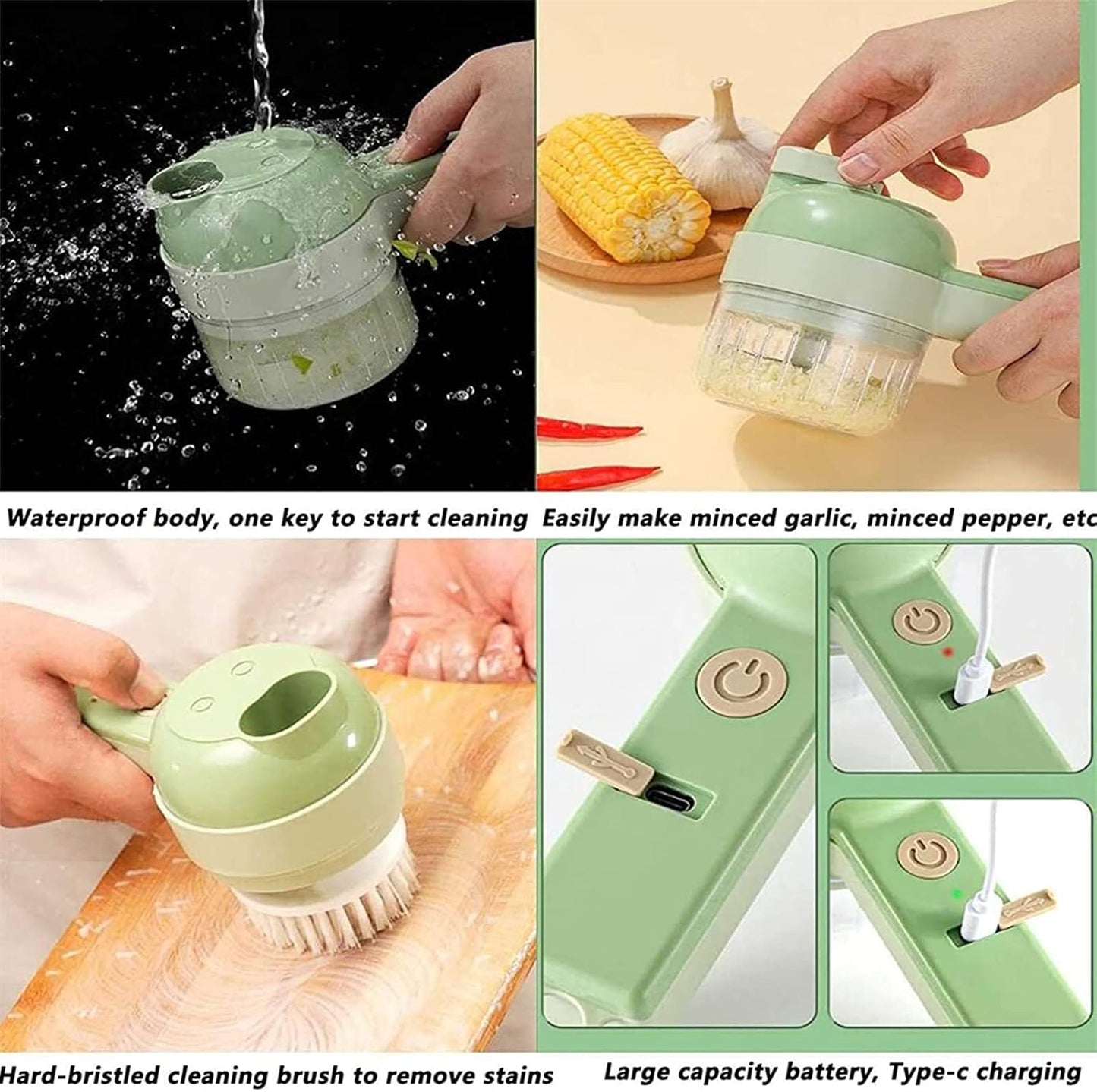 Waterproof body, one key to start cleaning

Easily make minced garlic, minced pepper, etc

Hard-bristled cleaning brush to remove stains

Large capacity battery, Type-c charging