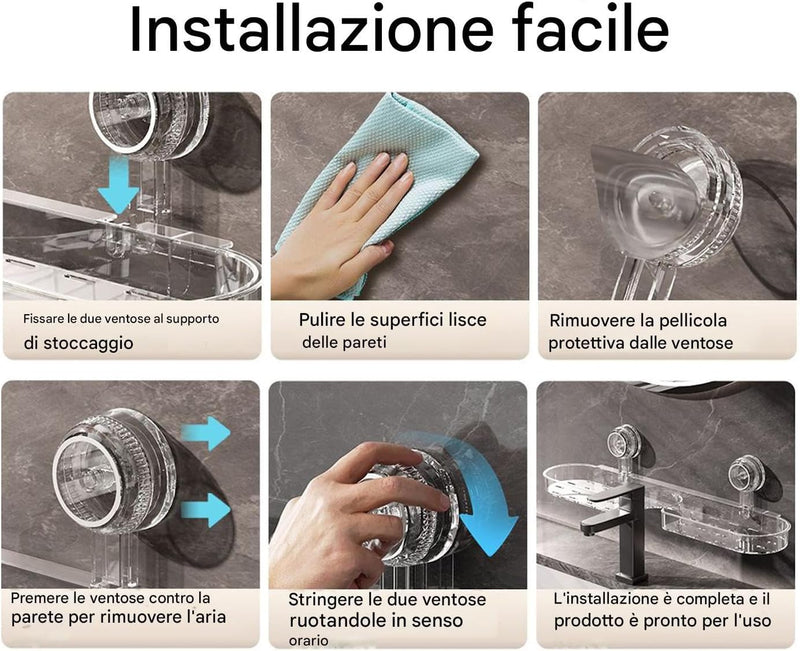 Installazione facile

Fissare le due ventose al supporto di stoccaggio

Pulire le superfici lisce delle pareti

Rimuovere la pellicola protettiva dalle ventose

Premere le ventose contro la parete per rimuovere l'aria

Stringere le due ventose ruotandole in senso orario

L'installazione è completa e il prodotto è pronto per l'uso