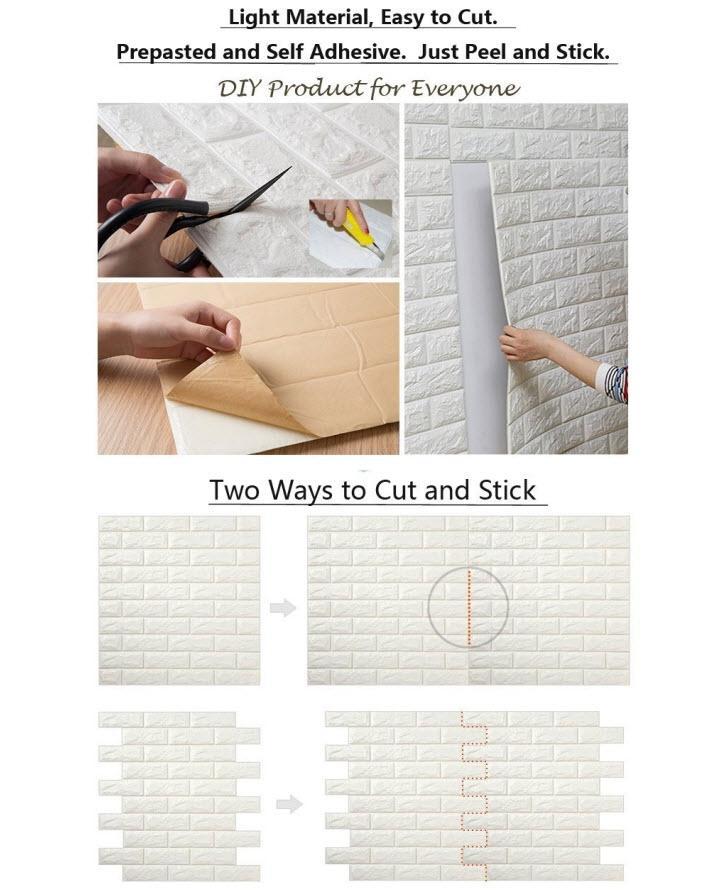 Light Material, Easy to Cut.

Prepasted and Self Adhesive. Just Peel and Stick.

DIY Product for Everyone

Two Ways to Cut and Stick