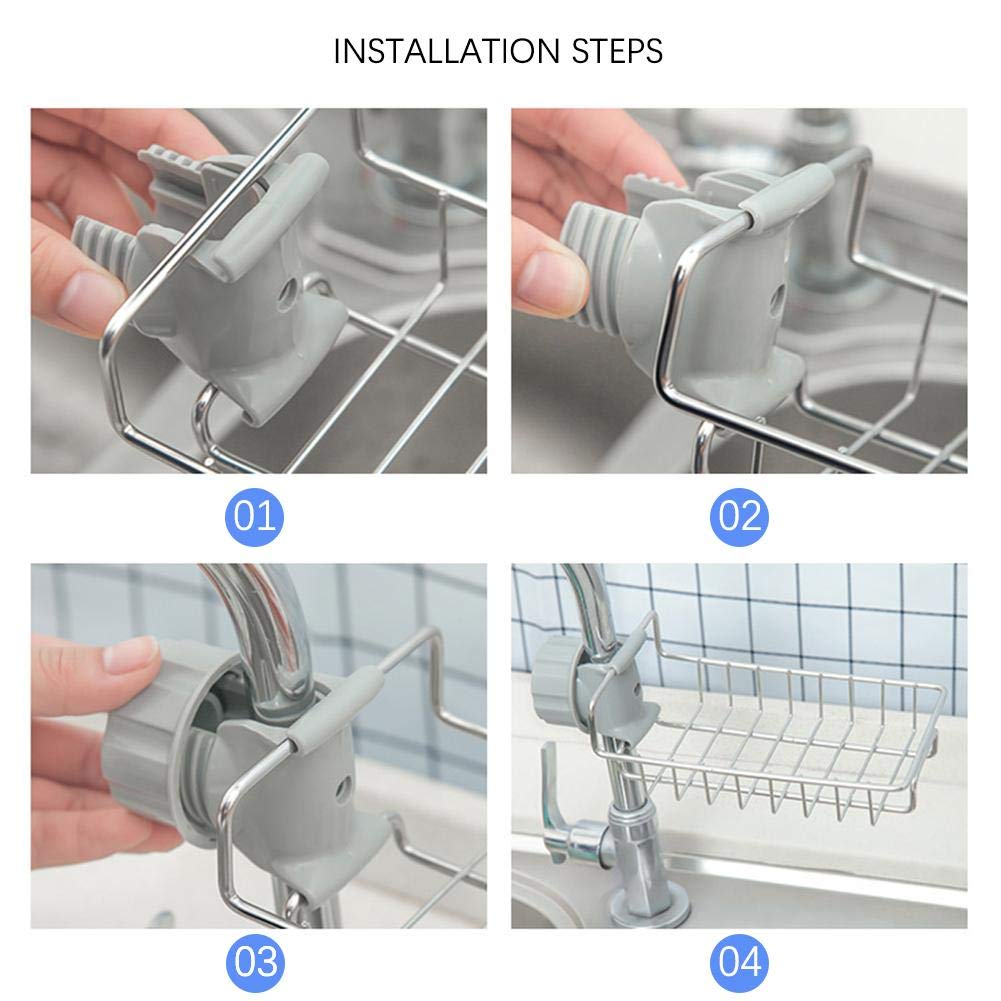 INSTALLATION STEPS

01

02

03

04