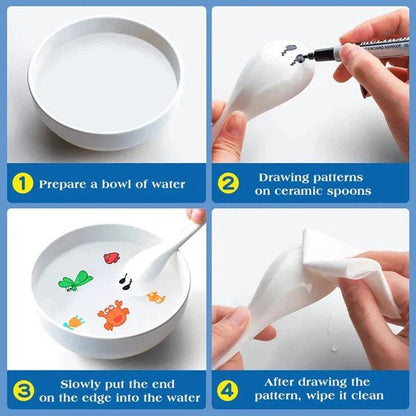 1 Prepare a bowl of water

2 Drawing patterns on ceramic spoons

3 Slowly put the end on the edge into the water

4 After drawing the pattern, wipe it clean