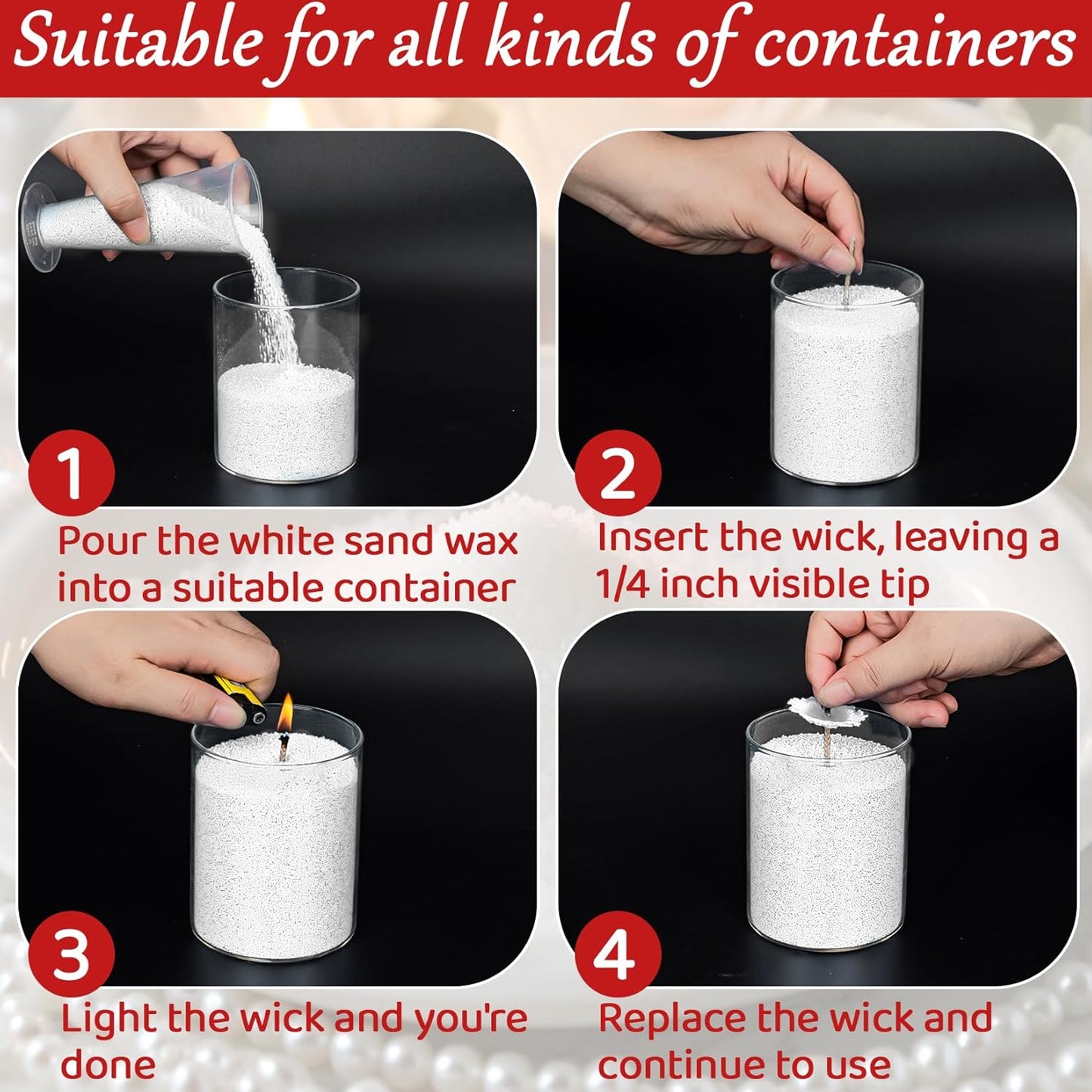 Suitable for all kinds of containers

1
Pour the white sand wax into a suitable container

2
Insert the wick, leaving a 1/4 inch visible tip

3
Light the wick and you're done

4
Replace the wick and continue to use