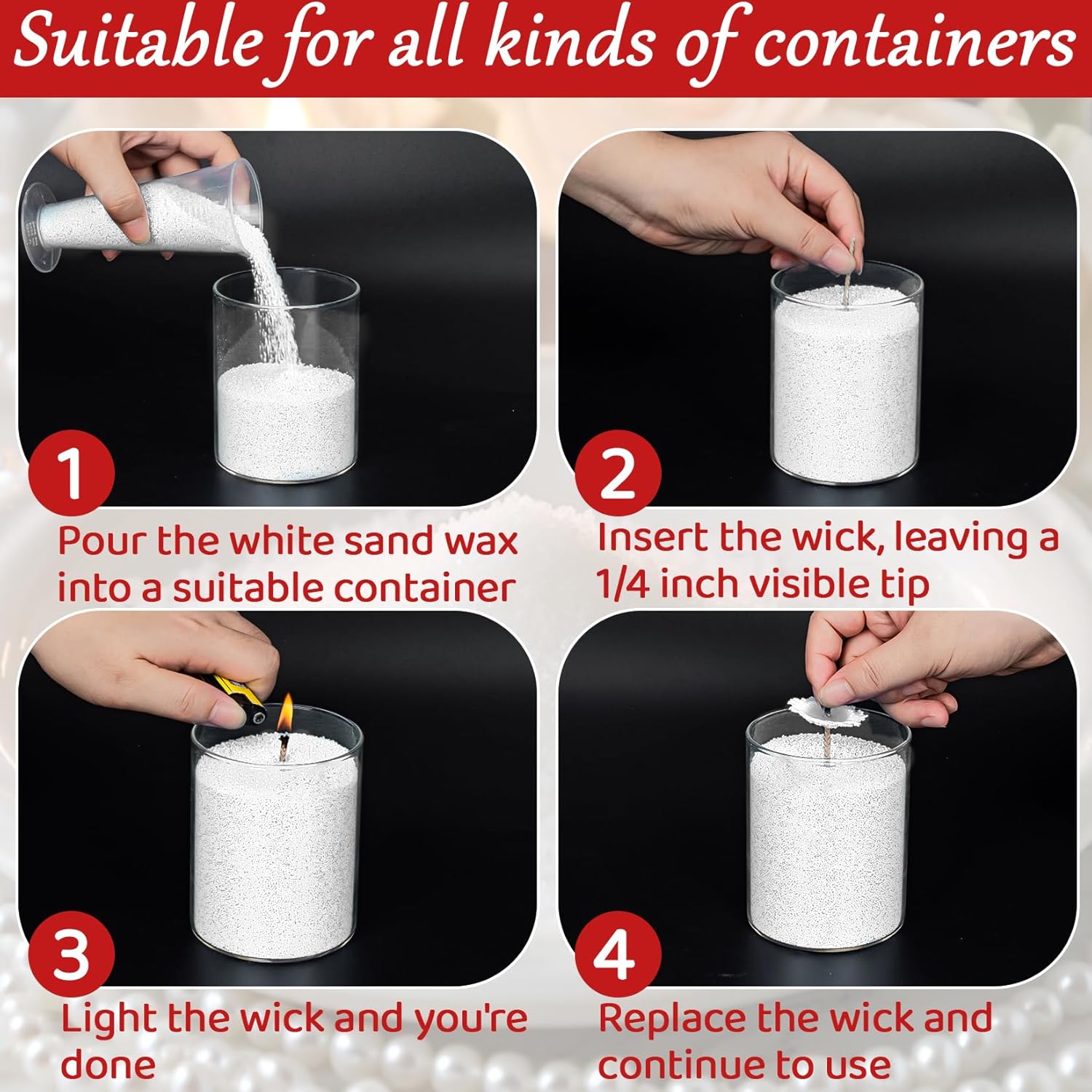 Suitable for all kinds of containers

1
Pour the white sand wax into a suitable container

2
Insert the wick, leaving a 1/4 inch visible tip

3
Light the wick and you're done

4
Replace the wick and continue to use