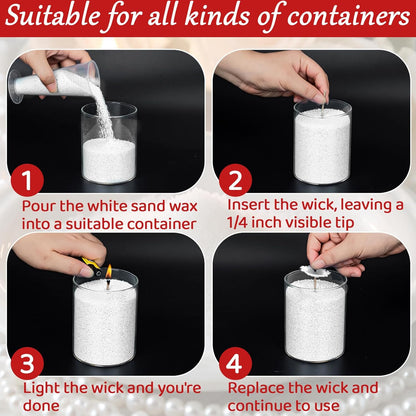 Suitable for all kinds of containers

1
Pour the white sand wax into a suitable container

2
Insert the wick, leaving a 1/4 inch visible tip

3
Light the wick and you're done

4
Replace the wick and continue to use