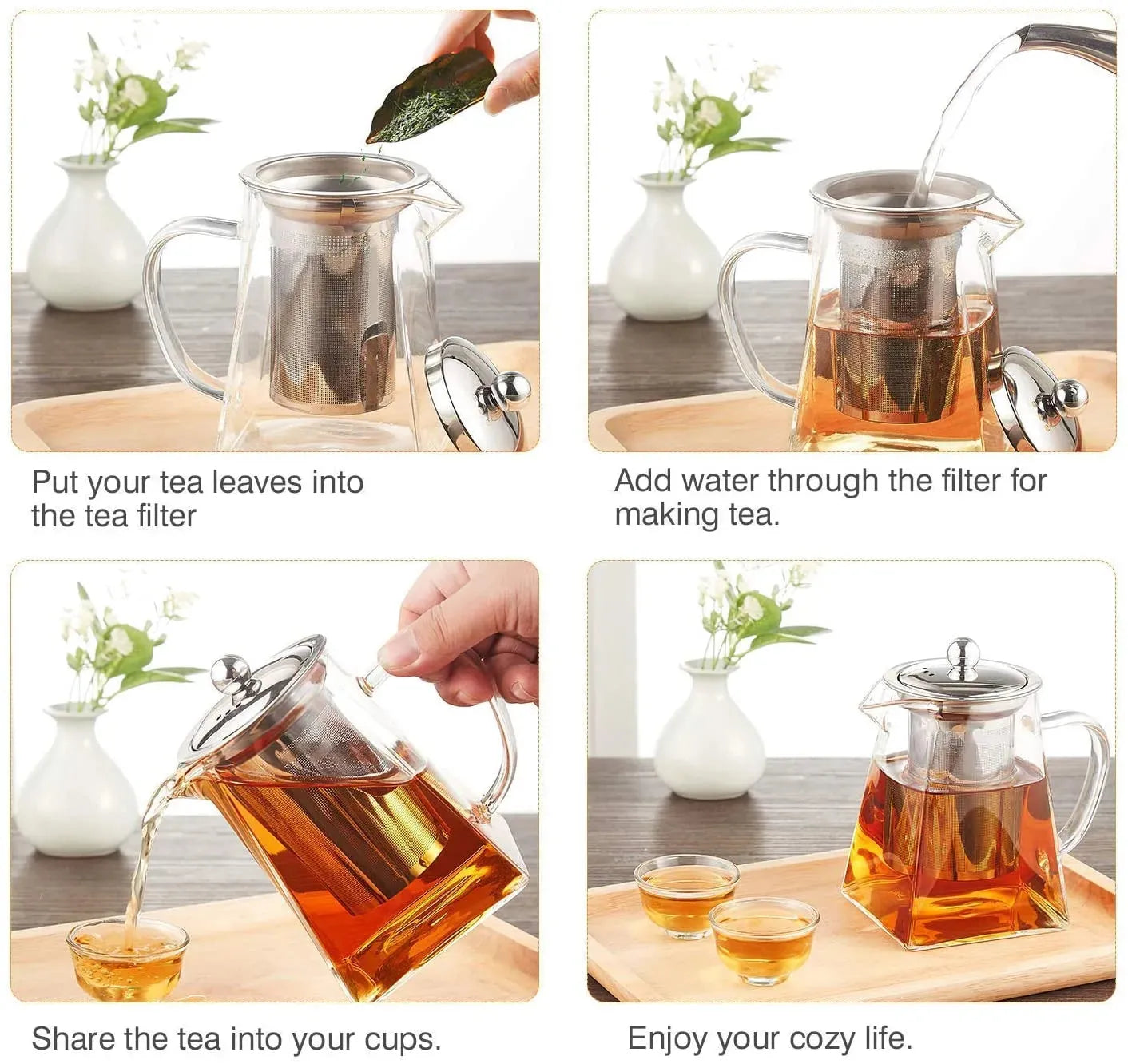 Put your tea leaves into the tea filter

Add water through the filter for making tea.

Share the tea into your cups.

Enjoy your cozy life.