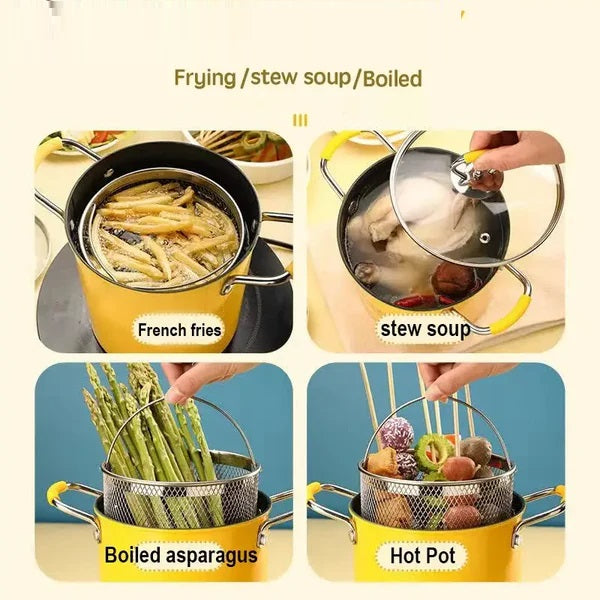 Frying /stew soup/Boiled

French fries

stew soup

Boiled asparagus

Hot Pot