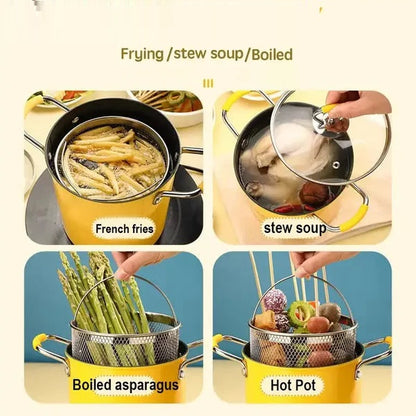 Frying /stew soup/Boiled

French fries

stew soup

Boiled asparagus

Hot Pot